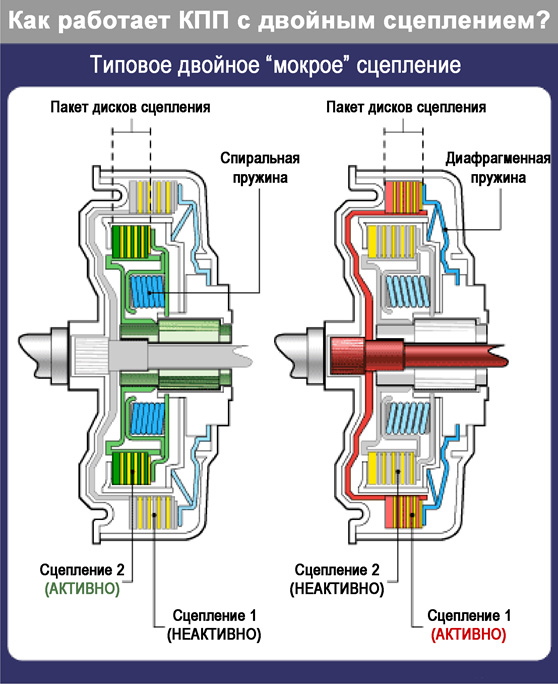 Как работает КПП с двойным сцеплением?

Типовое двойное “мокрое” сцепление

Пакет дисков сцепления

Спиральная пружина

Сцепление 2
(АКТИВНО)

Сцепление 1
(НЕАКТИВНО)

Пакет дисков сцепления

Диафрагменная пружина

Сцепление 2
(НЕАКТИВНО)

Сцепление 1
(АКТИВНО)